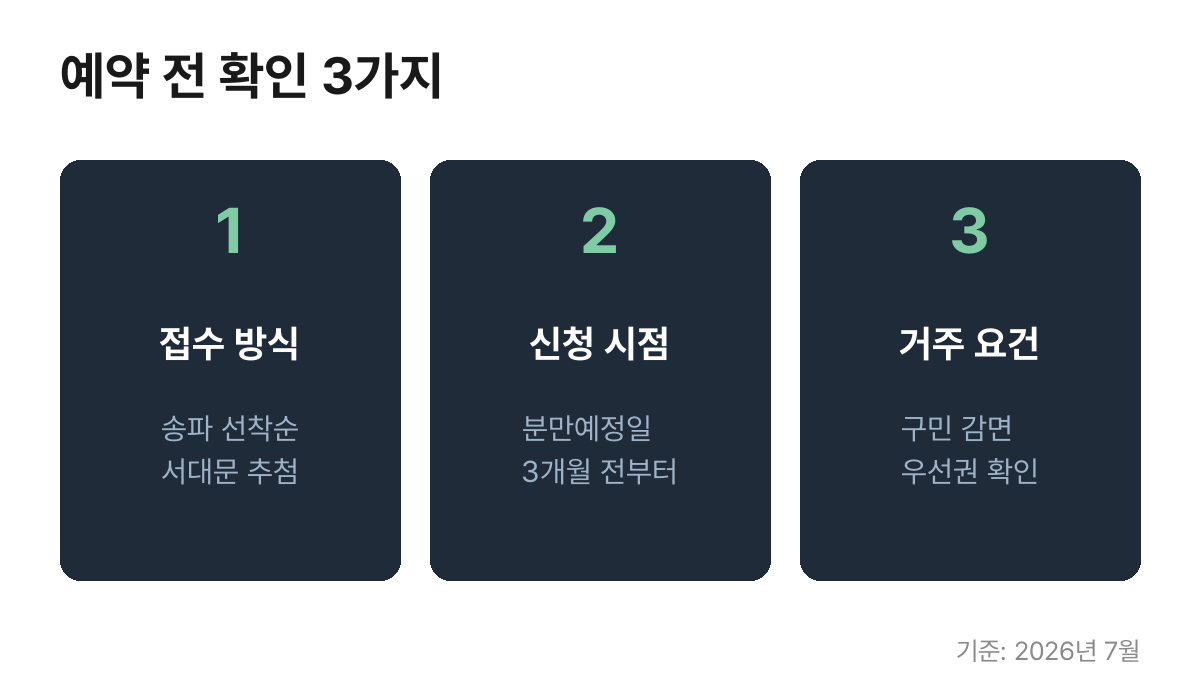 예약 전 확인 3가지

1

접수 방식

송파 선착순
서대문 추첨

2

신청 시점

분만예정일
3개월 전부터

3

거주 요건

구민 감면
우선권 확인

기준: 2026년 7월